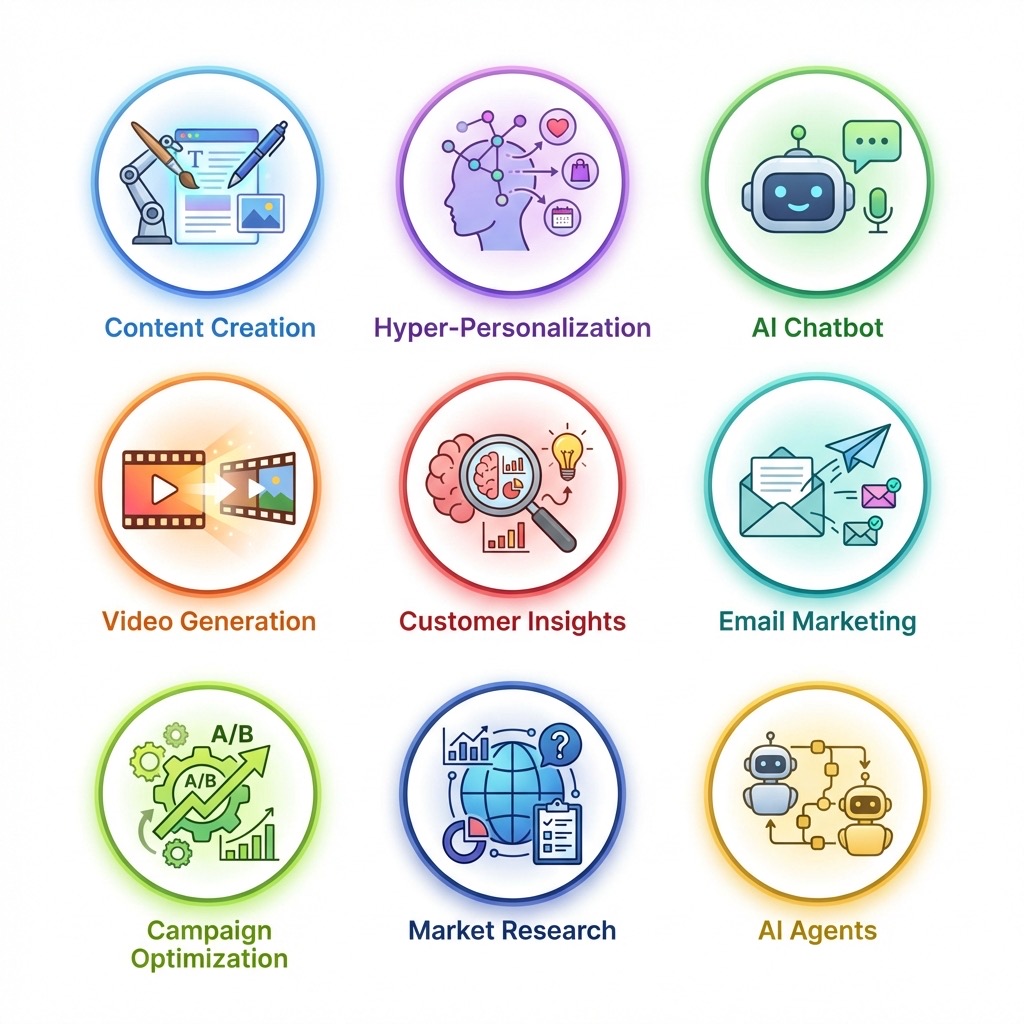 T

Content Creation

Hyper-Personalization

AI Chatbot

Video Generation

Customer Insights

Email Marketing

A/B

A/B

Campaign Optimization

?

Market Research

AI Agents